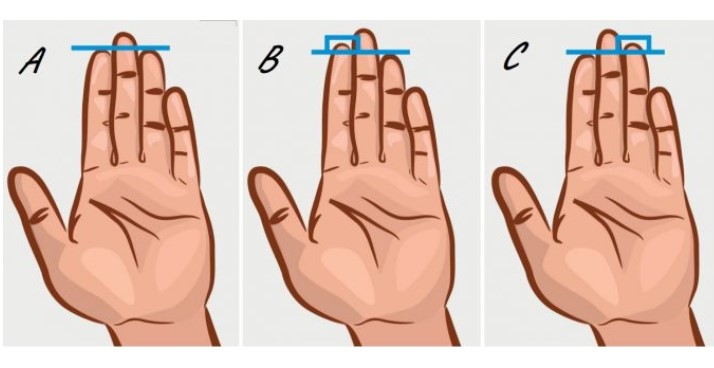 A

B

C